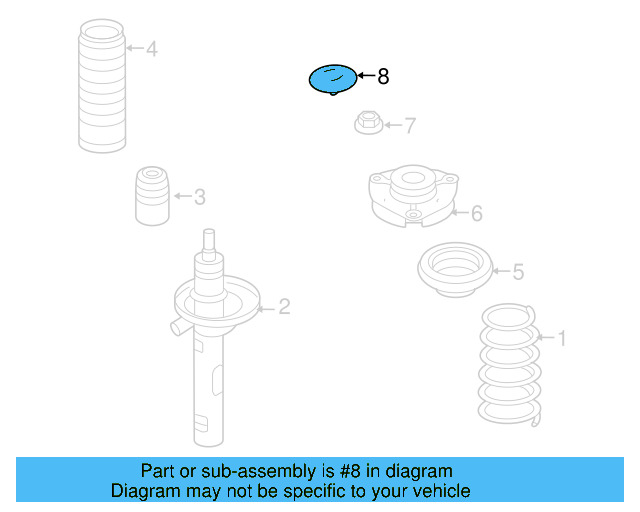 4
8
7
3
6
5
2
1

Part or sub-assembly is #8 in diagram
Diagram may not be specific to your vehicle