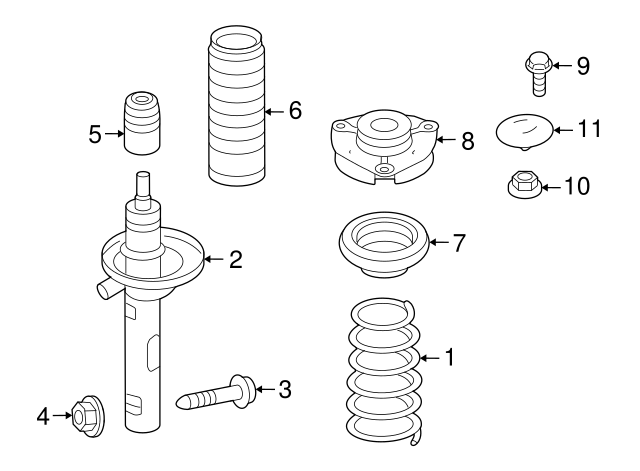 9
6
5
8
11
10
2
7
1
3
4