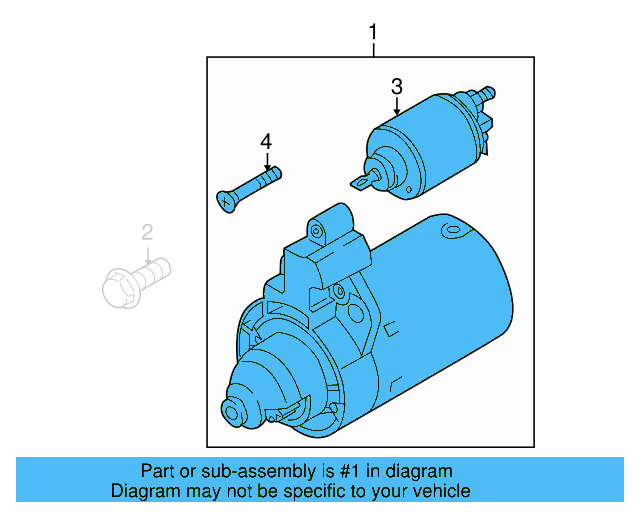 1
3
4
2

Part or sub-assembly is #1 in diagram
Diagram may not be specific to your vehicle