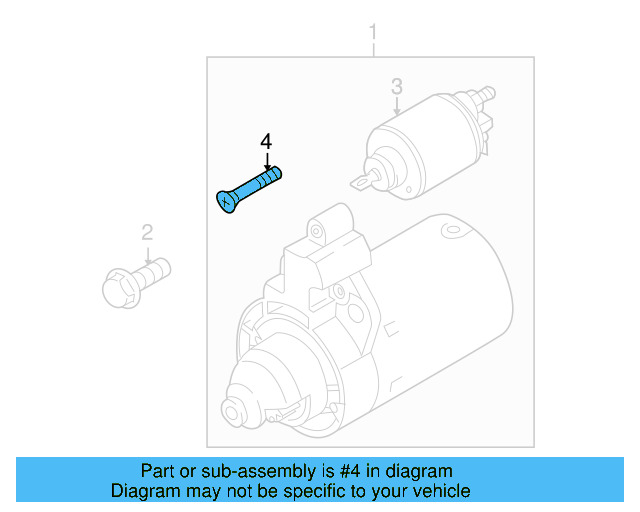 1

3

4

2

Part or sub-assembly is #4 in diagram
Diagram may not be specific to your vehicle