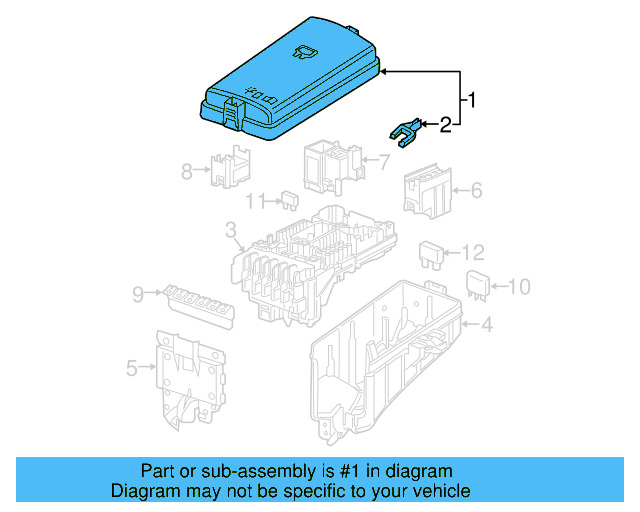 1
2
8
7
11
6
3
12
9
10
4
5

Part or sub-assembly is #1 in diagram
Diagram may not be specific to your vehicle