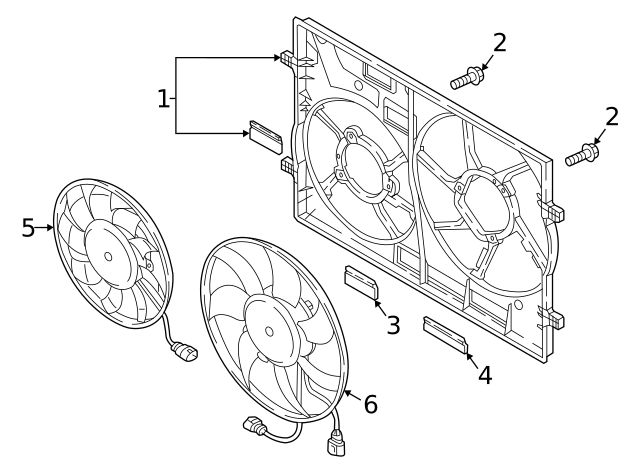 1
2
2
5
3
4
6