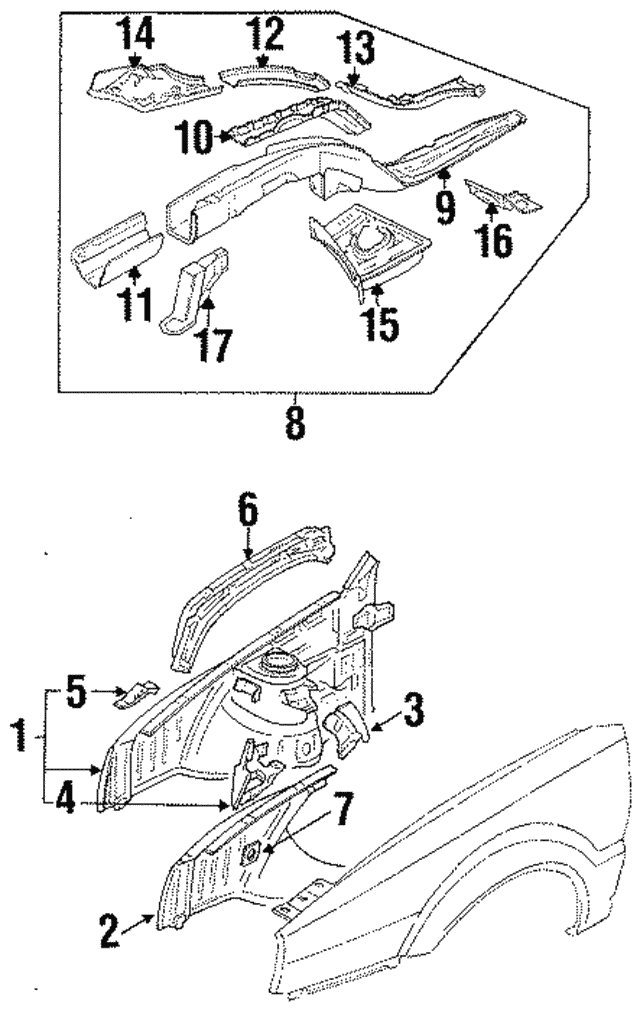 14
12
13
10
9
16
11
17
15
8
6
5
1
3
4
7
2