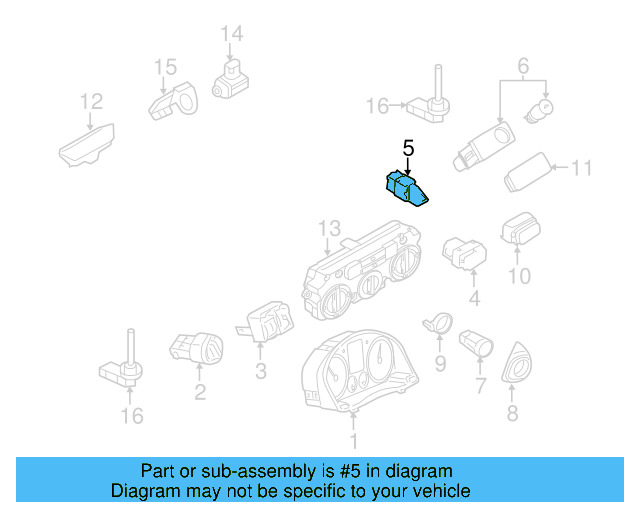 14
15
12
16
6
5
11
13
10
4
3
2
16
9
7
8
1

Part or sub-assembly is #5 in diagram
Diagram may not be specific to your vehicle