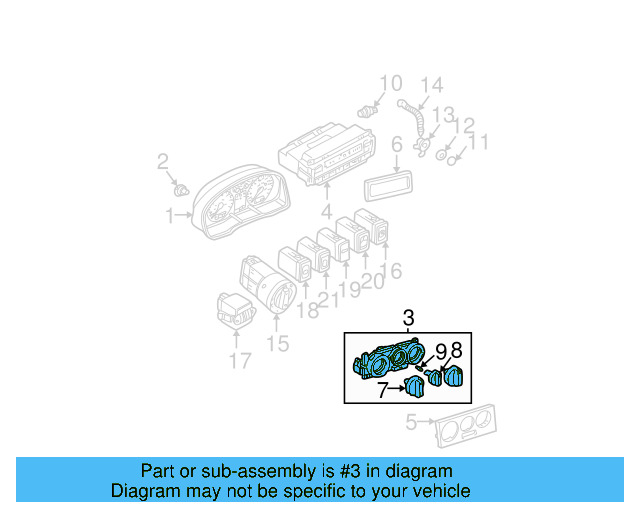 10
14
13
12
11
2
6
1
4
16
20
19
21
18
15
17
3
9
8
7
5

Part or sub-assembly is #3 in diagram
Diagram may not be specific to your vehicle