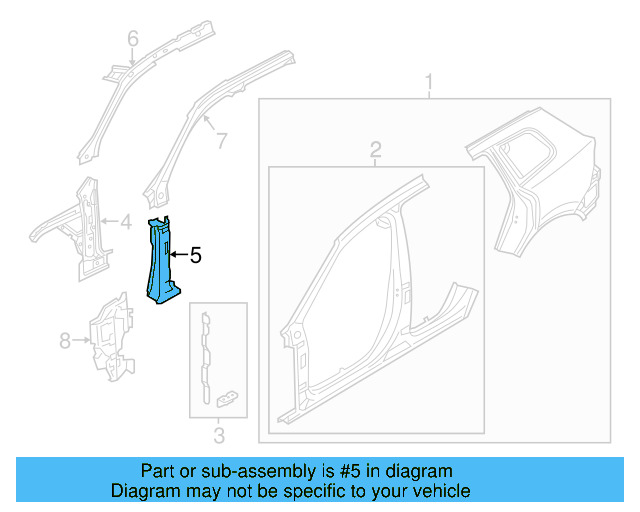 6
7
1
2
4
5
8
3
Part or sub-assembly is #5 in diagram
Diagram may not be specific to your vehicle