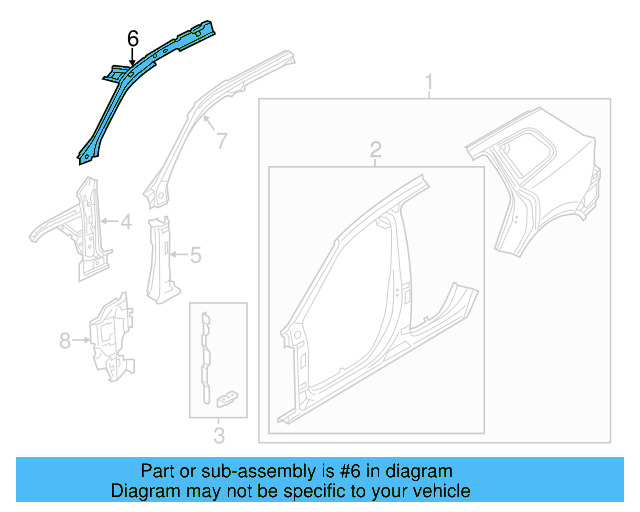 6
7
1
2
4
5
8
3

Part or sub-assembly is #6 in diagram
Diagram may not be specific to your vehicle