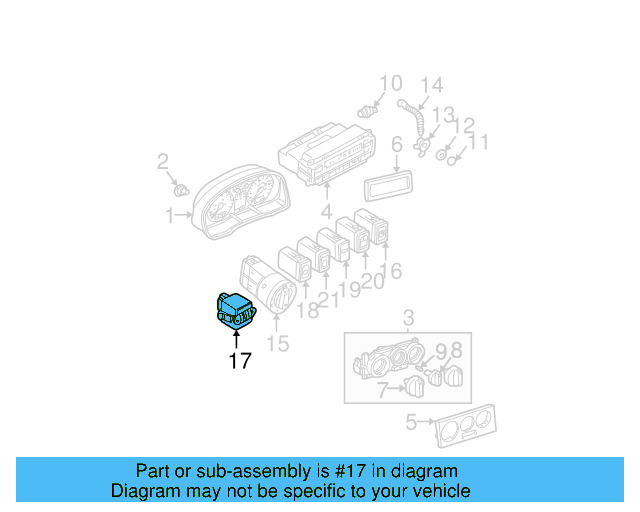 10
14
13
12
11
2
6
1
4
16
20
19
21
18
15
17
3
9
8
7
5

Part or sub-assembly is #17 in diagram
Diagram may not be specific to your vehicle