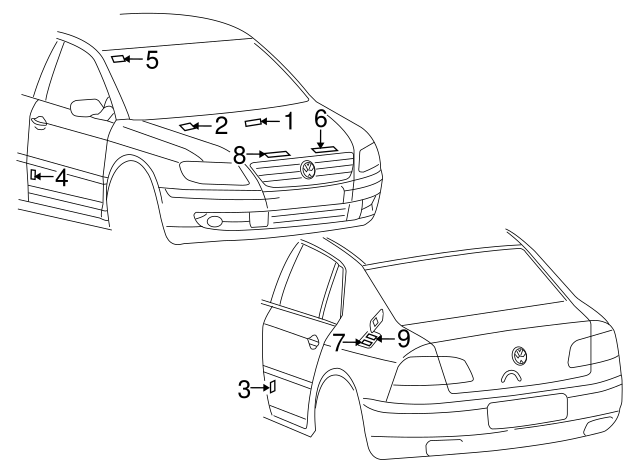 5
2
1
6
8
4
7
9
3