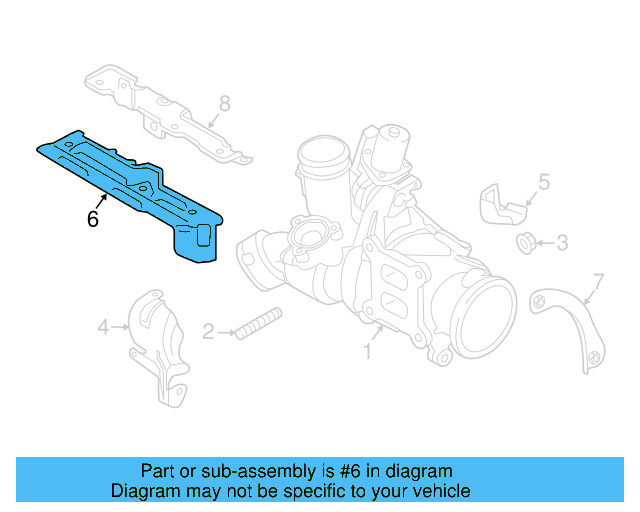 8
6
5
3
7
4
2
1

Part or sub-assembly is #6 in diagram
Diagram may not be specific to your vehicle