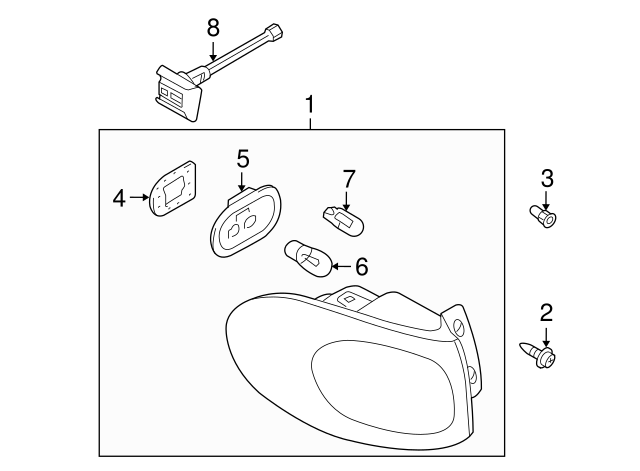 8
1
5
7
3
4
6
2