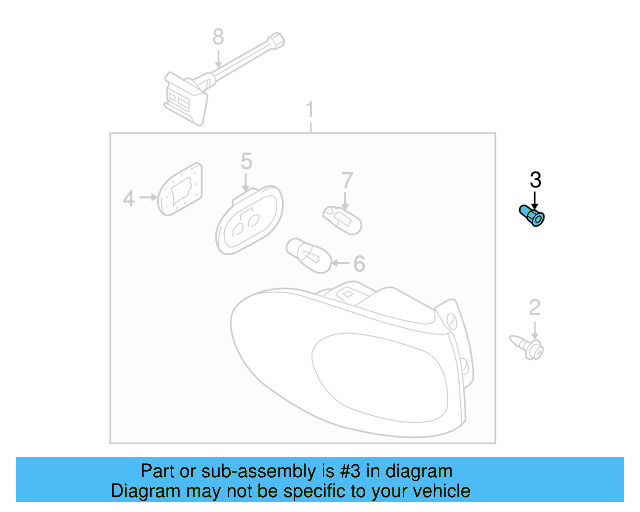 8

1

5

4

7

6

3

2

Part or sub-assembly is #3 in diagram
Diagram may not be specific to your vehicle