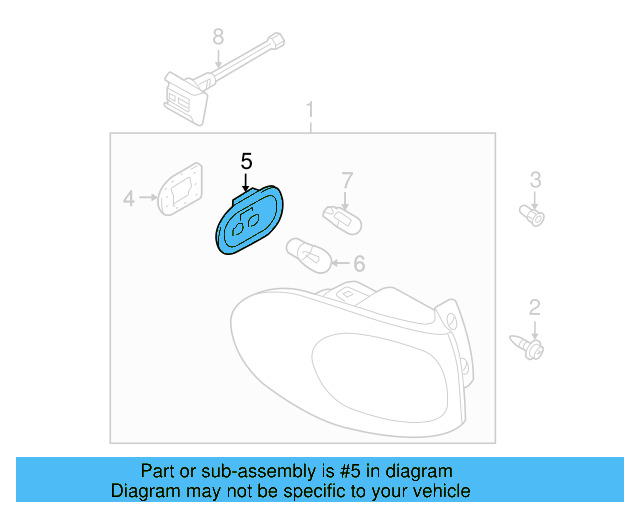 8

1

5

4

7

3

6

2

Part or sub-assembly is #5 in diagram
Diagram may not be specific to your vehicle