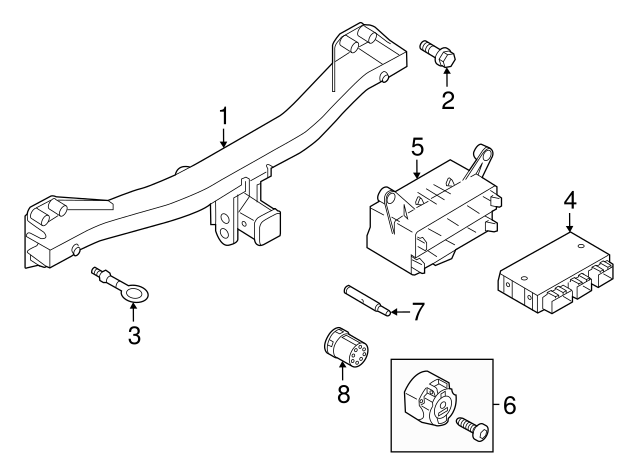 1
2
5
4
3
7
8
6