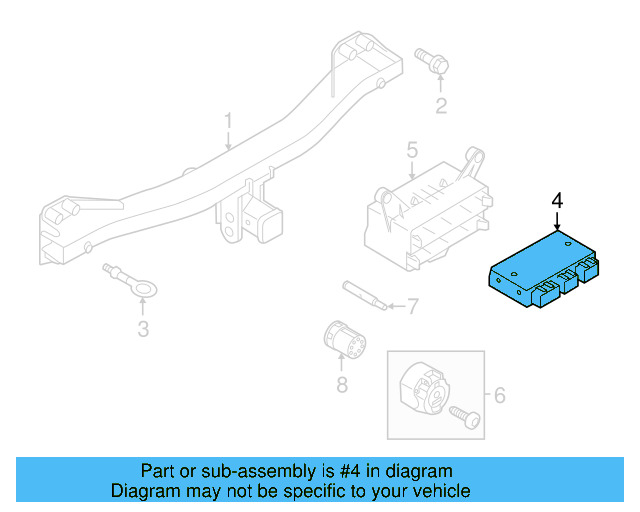 1
2
5
4
3
7
8
6

Part or sub-assembly is #4 in diagram
Diagram may not be specific to your vehicle