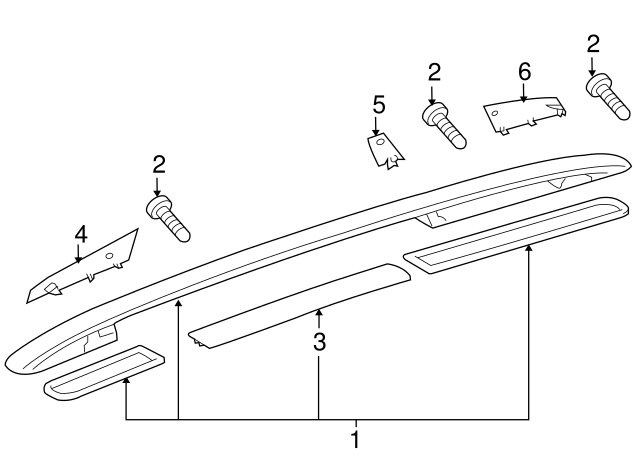 2
2
6
5
2
4
3
1