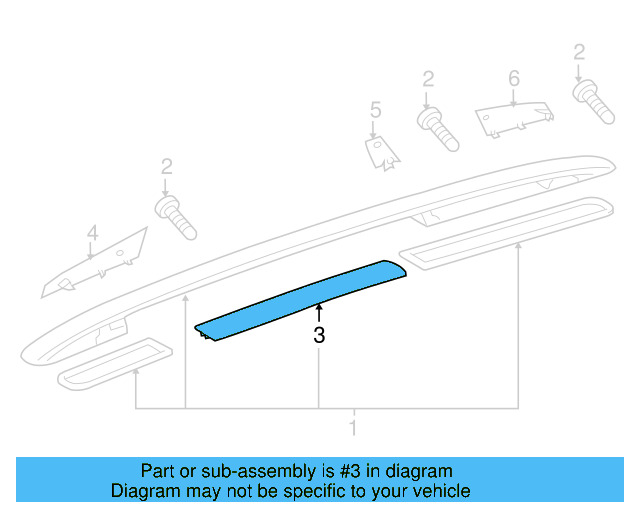 2
2
6
5
2
4
3
1

Part or sub-assembly is #3 in diagram
Diagram may not be specific to your vehicle