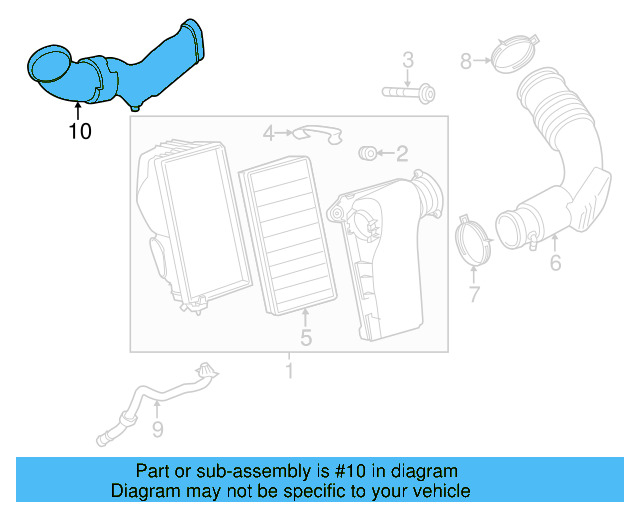 10
3
8
4
2
6
7
5
1
9

Part or sub-assembly is #10 in diagram
Diagram may not be specific to your vehicle