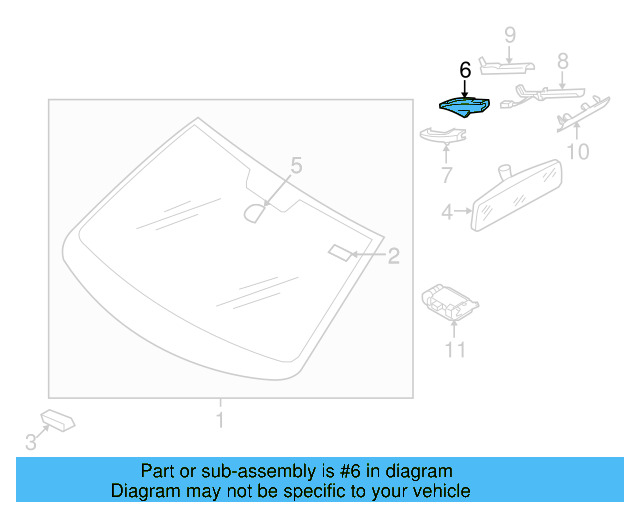 9
6
8
10
7
5
4
2
11
1
3

Part or sub-assembly is #6 in diagram
Diagram may not be specific to your vehicle