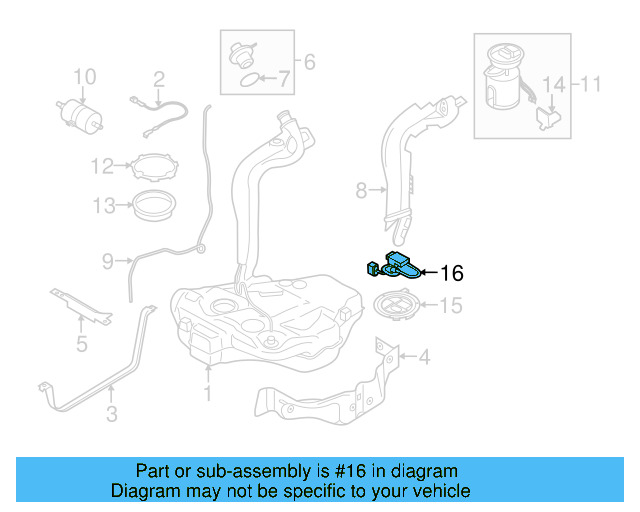 10
2
6
7
14
11
12
13
8
9
16
15
5
4
1
3

Part or sub-assembly is #16 in diagram
Diagram may not be specific to your vehicle