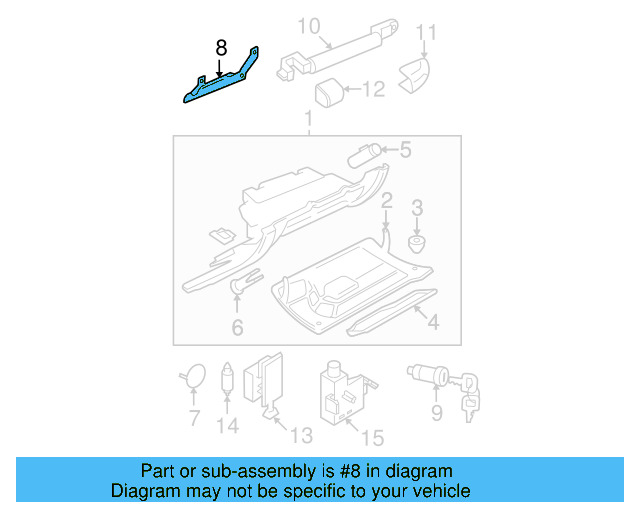 8
10
11
12
1
5
2
3
6
4
7
14
13
15
9

Part or sub-assembly is #8 in diagram
Diagram may not be specific to your vehicle