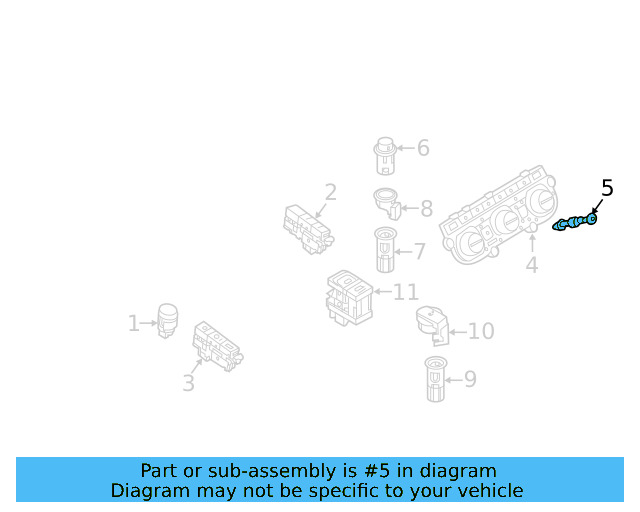 6
2
8
5
7
4
11
1
10
3
9

Part or sub-assembly is #5 in diagram
Diagram may not be specific to your vehicle