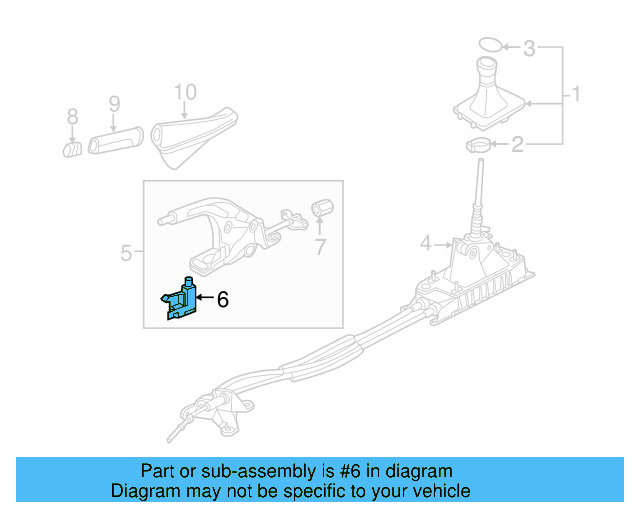 3
1
2
10
9
8
5
7
4
6

Part or sub-assembly is #6 in diagram
Diagram may not be specific to your vehicle