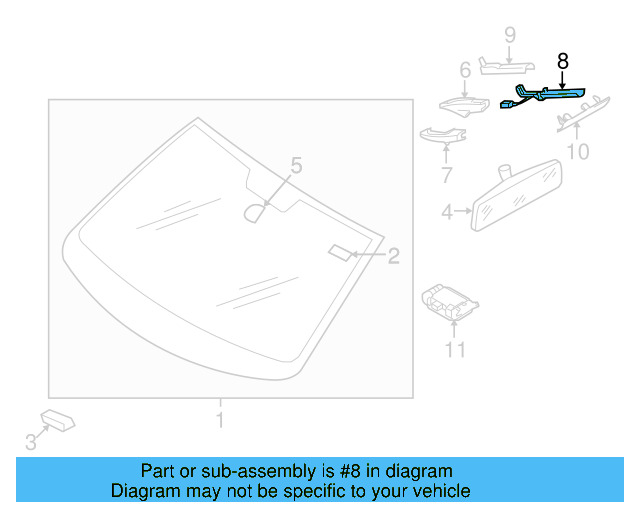 9
8
6
10
7
5
4
2
11
1
3

Part or sub-assembly is #8 in diagram
Diagram may not be specific to your vehicle