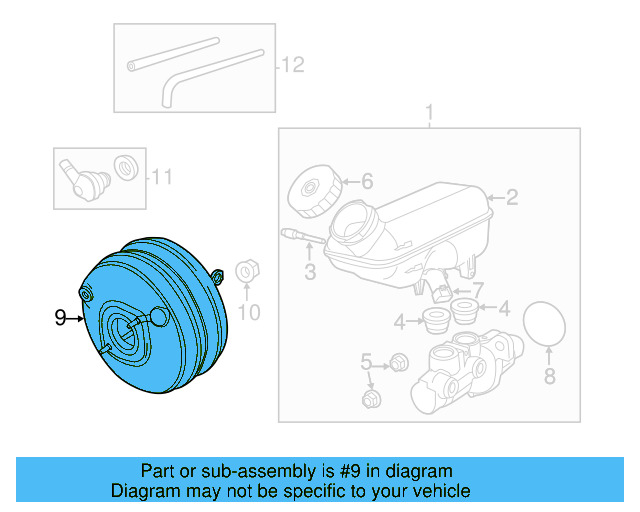 12

1

11

6

2

3

7

4

4

10

9

5

8

Part or sub-assembly is #9 in diagram
Diagram may not be specific to your vehicle