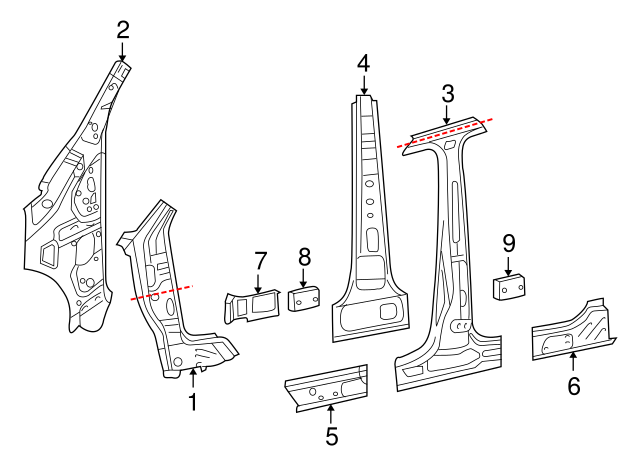 2
4
3
7
8
9
1
5
6