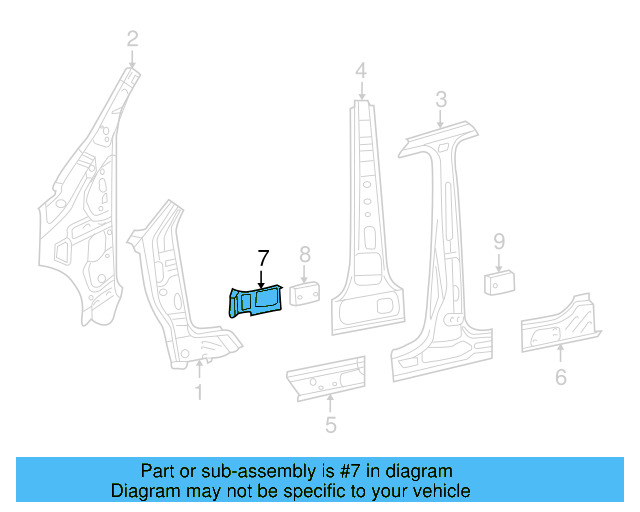 2
4
3
7
8
9
1
5
6

Part or sub-assembly is #7 in diagram
Diagram may not be specific to your vehicle