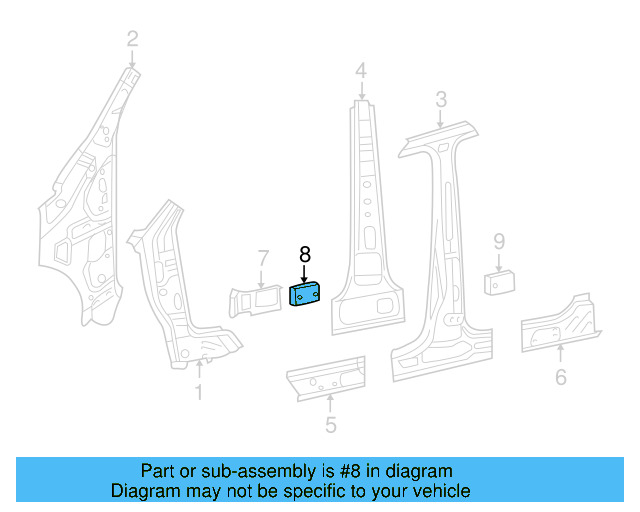 2

4

3

7

8

9

1

5

6

Part or sub-assembly is #8 in diagram
Diagram may not be specific to your vehicle