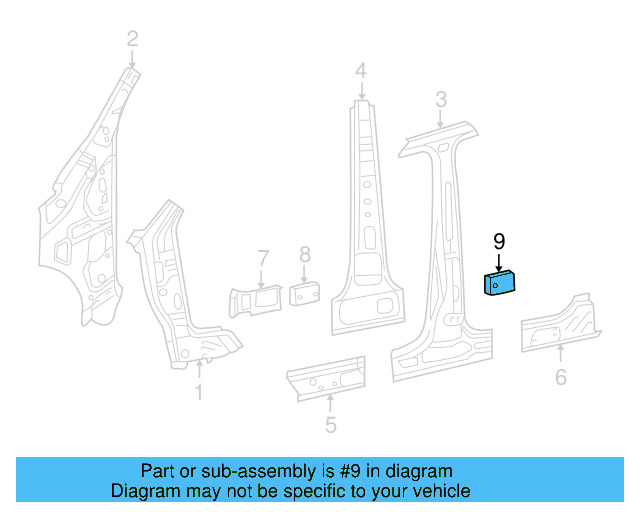 2
4
3
9
7
8
1
5
6

Part or sub-assembly is #9 in diagram
Diagram may not be specific to your vehicle