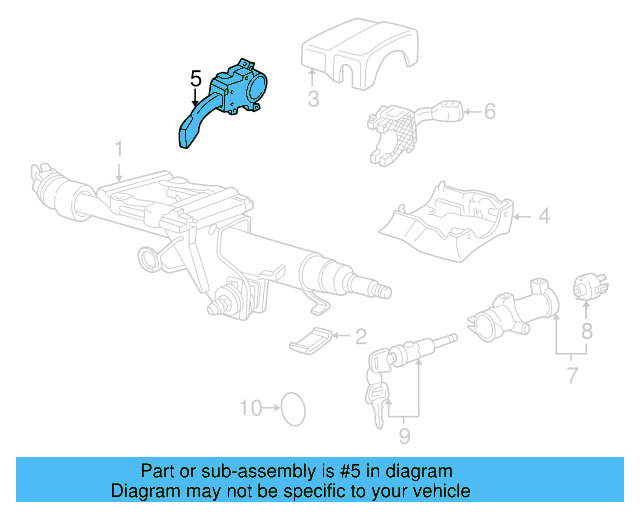 5
3
6
1
4
2
8
7
10
9
Part or sub-assembly is #5 in diagram
Diagram may not be specific to your vehicle