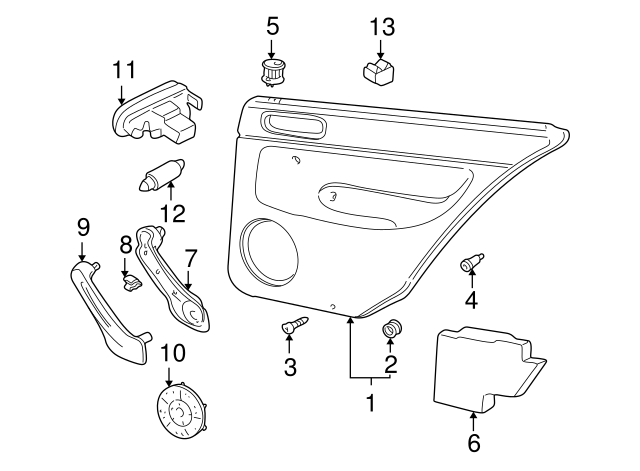 5
13
11
12
9
8
7
4
3
2
1
10
6