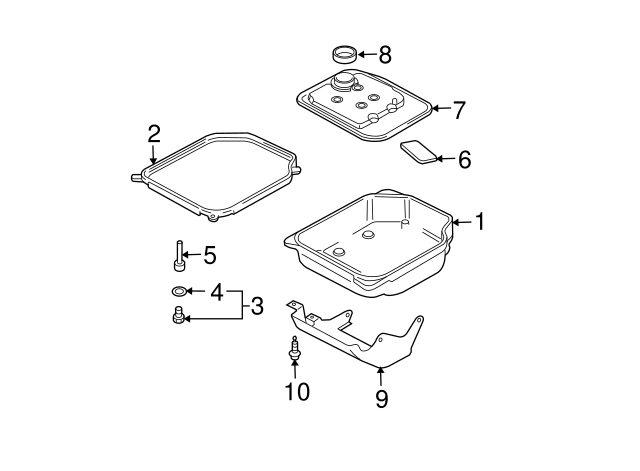 8
7
2
6
1
5
4
3
10
9