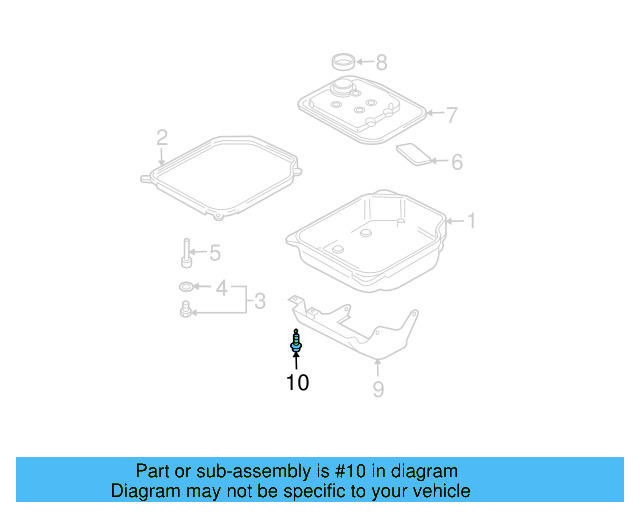 8
7
2
6
1
5
4
3
10
9

Part or sub-assembly is #10 in diagram
Diagram may not be specific to your vehicle