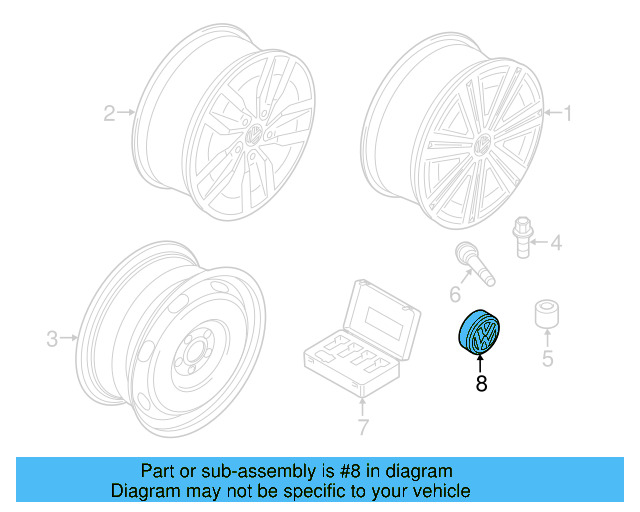 2
1
4
6
3
5
8
7

Part or sub-assembly is #8 in diagram
Diagram may not be specific to your vehicle