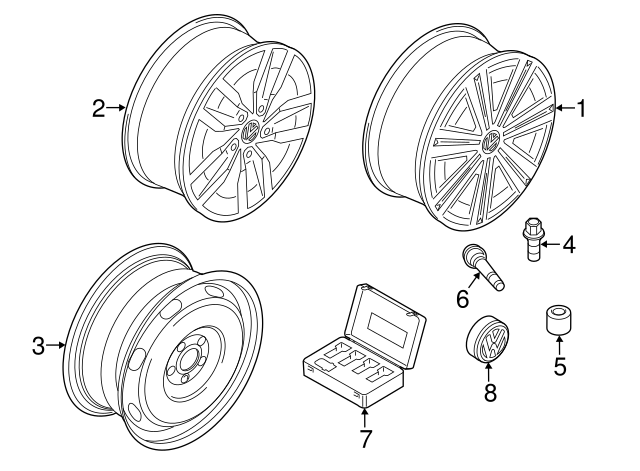 2
1
4
6
3
5
8
7