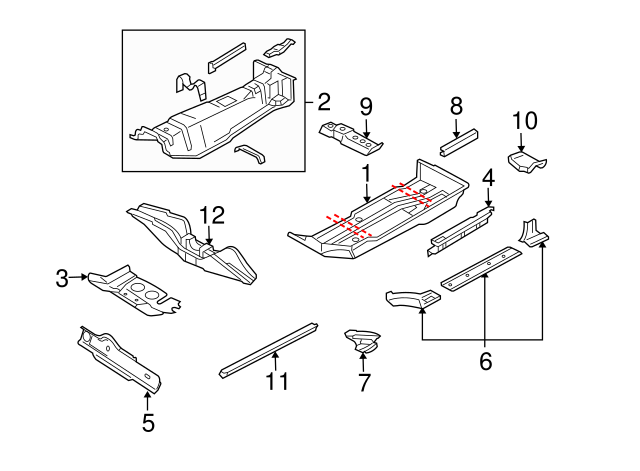 2
9
8
10
1
4
12
3
6
11
7
5