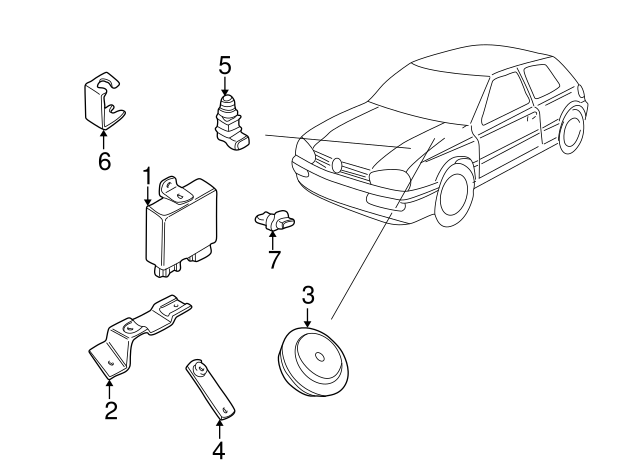 5
6
1
7
3
2
4