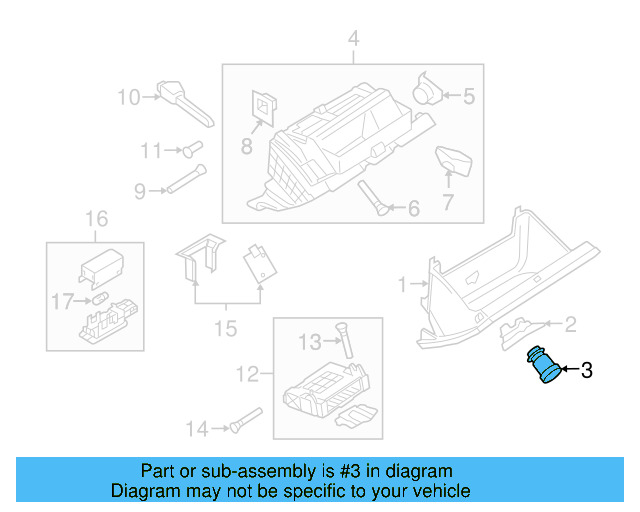 4
10
5
8
11
9
6
7
16
17
15
1
2
3
13
12
14

Part or sub-assembly is #3 in diagram
Diagram may not be specific to your vehicle