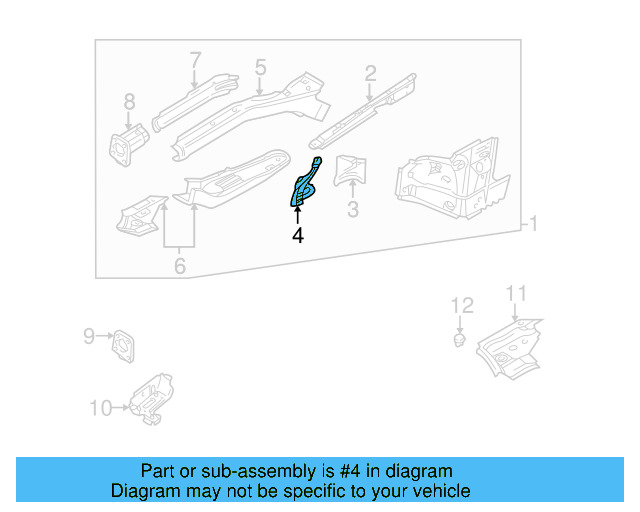 7
5
2
8
3
1
4
6
12
11
9
10
Part or sub-assembly is #4 in diagram
Diagram may not be specific to your vehicle