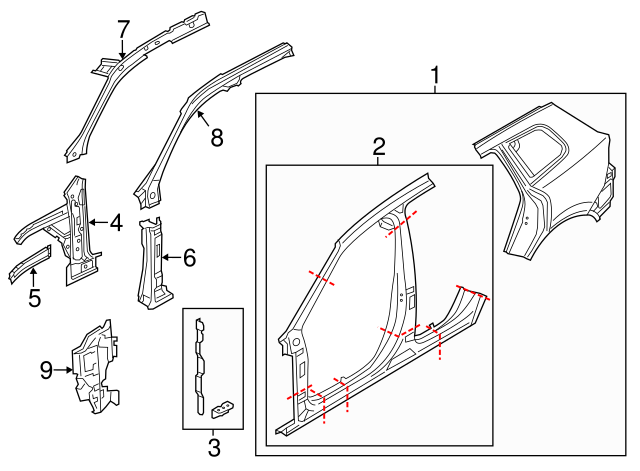 7
8
1
2
4
6
5
9
3