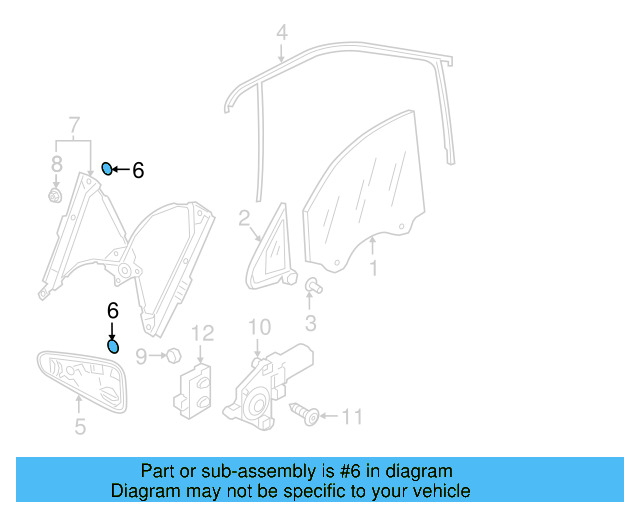 4
7
8
6
2
1
3
6
12
10
9
5
11

Part or sub-assembly is #6 in diagram
Diagram may not be specific to your vehicle