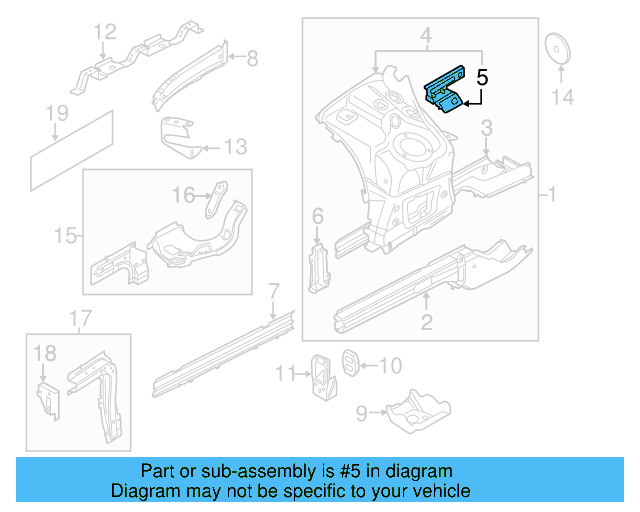 12
8
19
13
4
5
14
3
1
16
15
6
7
2
17
18
11
10
9

Part or sub-assembly is #5 in diagram
Diagram may not be specific to your vehicle