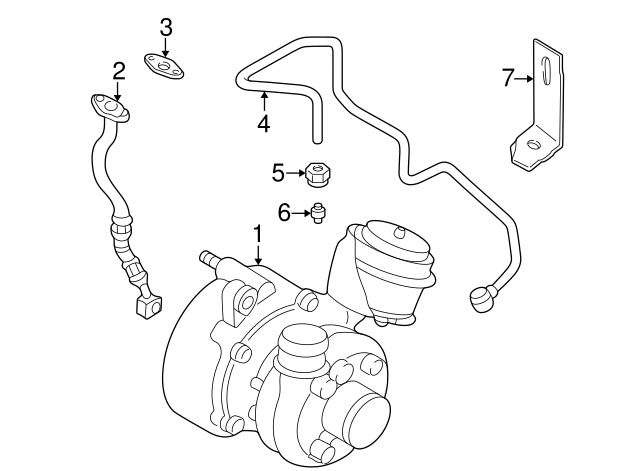 3
2
4
7
5
6
1