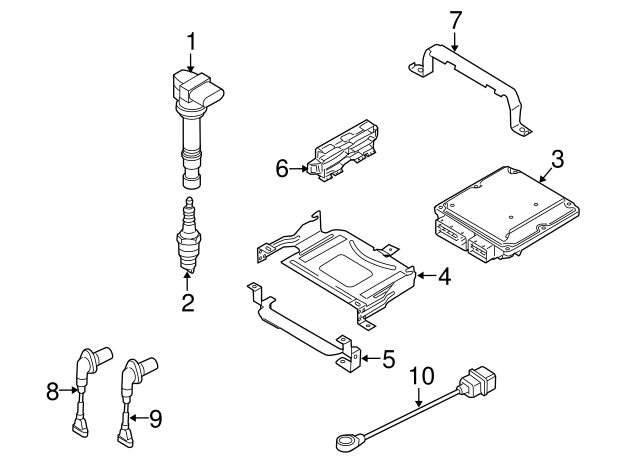 1
7
6
3
2
4
5
10
8
9