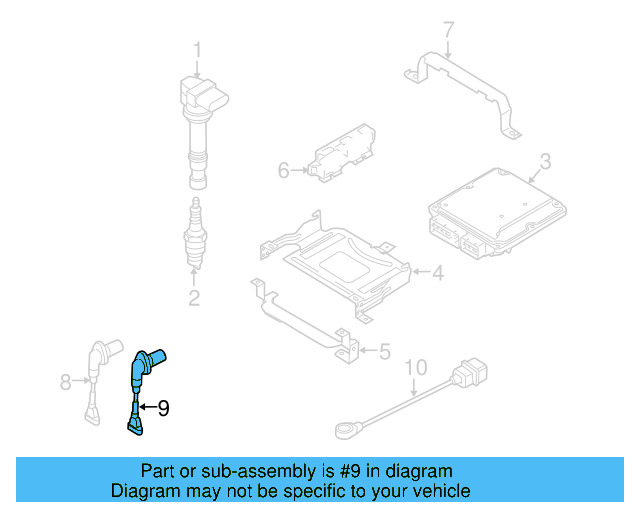 1
7
6
3
4
2
5
10
8
9
Part or sub-assembly is #9 in diagram
Diagram may not be specific to your vehicle