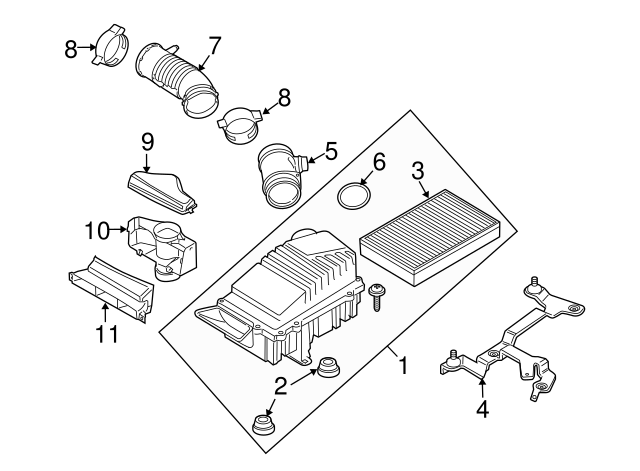 8
7
8
9
5
6
3
10
11
1
2
4